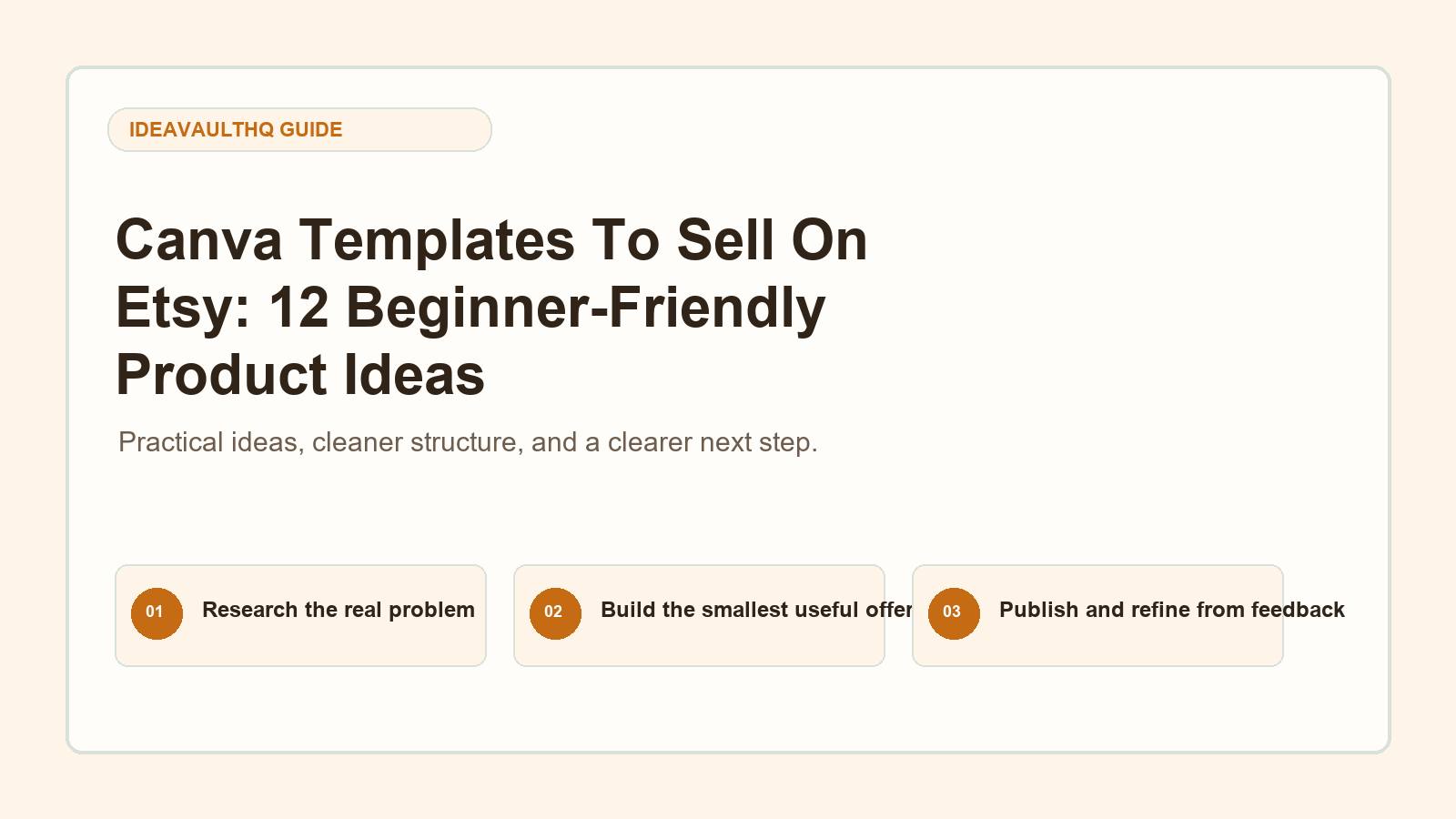 IDEAVAULTHQ GUIDE

Canva Templates To Sell On Etsy: 12 Beginner-Friendly Product Ideas

Practical ideas, cleaner structure, and a clearer next step.

01 Research the real problem

02 Build the smallest useful offer

03 Publish and refine from feedback