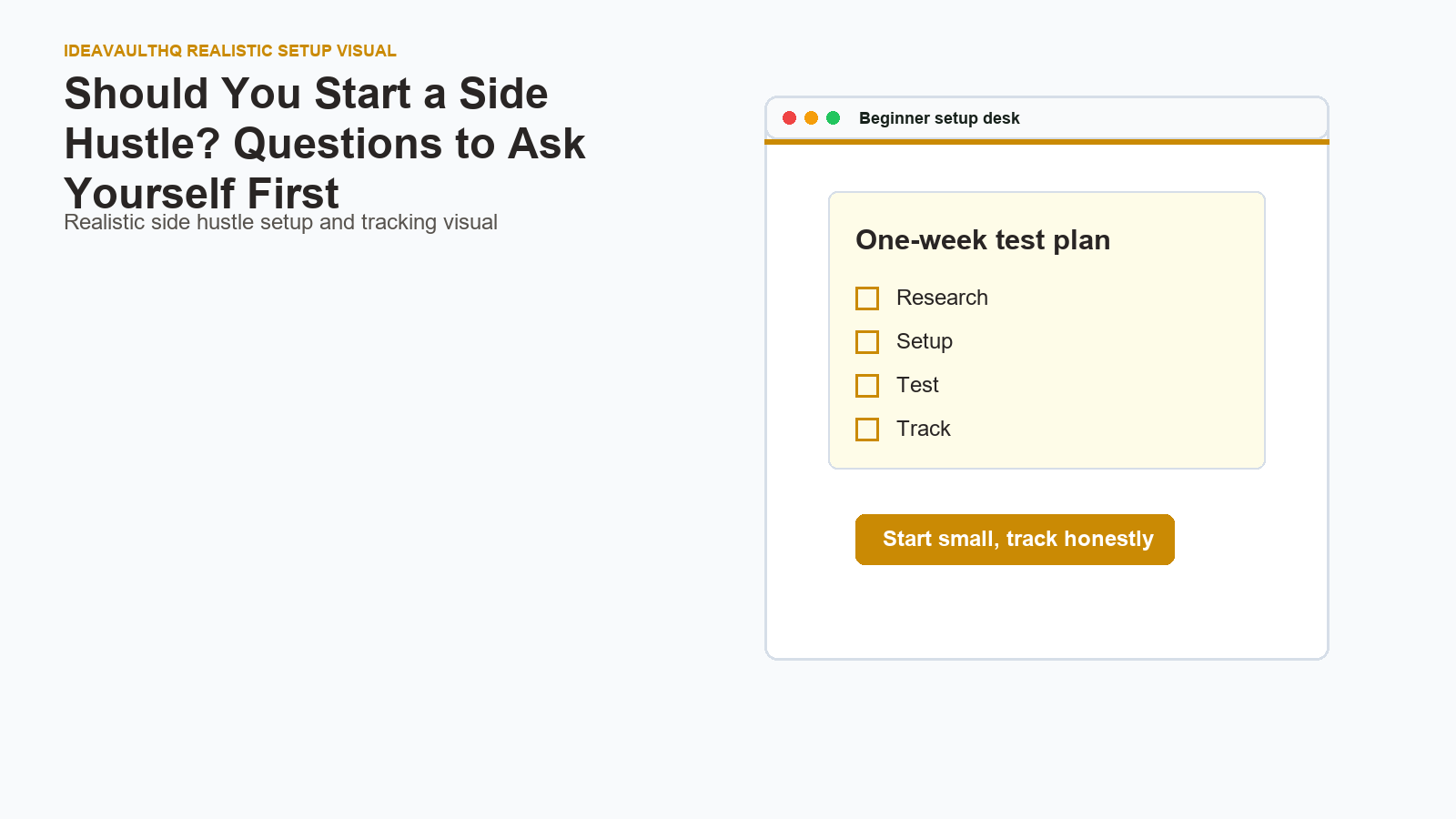 IDEAVAULTHQ REALISTIC SETUP VISUAL

Should You Start a Side Hustle? Questions to Ask Yourself First

Realistic side hustle setup and tracking visual

Beginner setup desk

One-week test plan

Research

Setup

Test

Track

Start small, track honestly