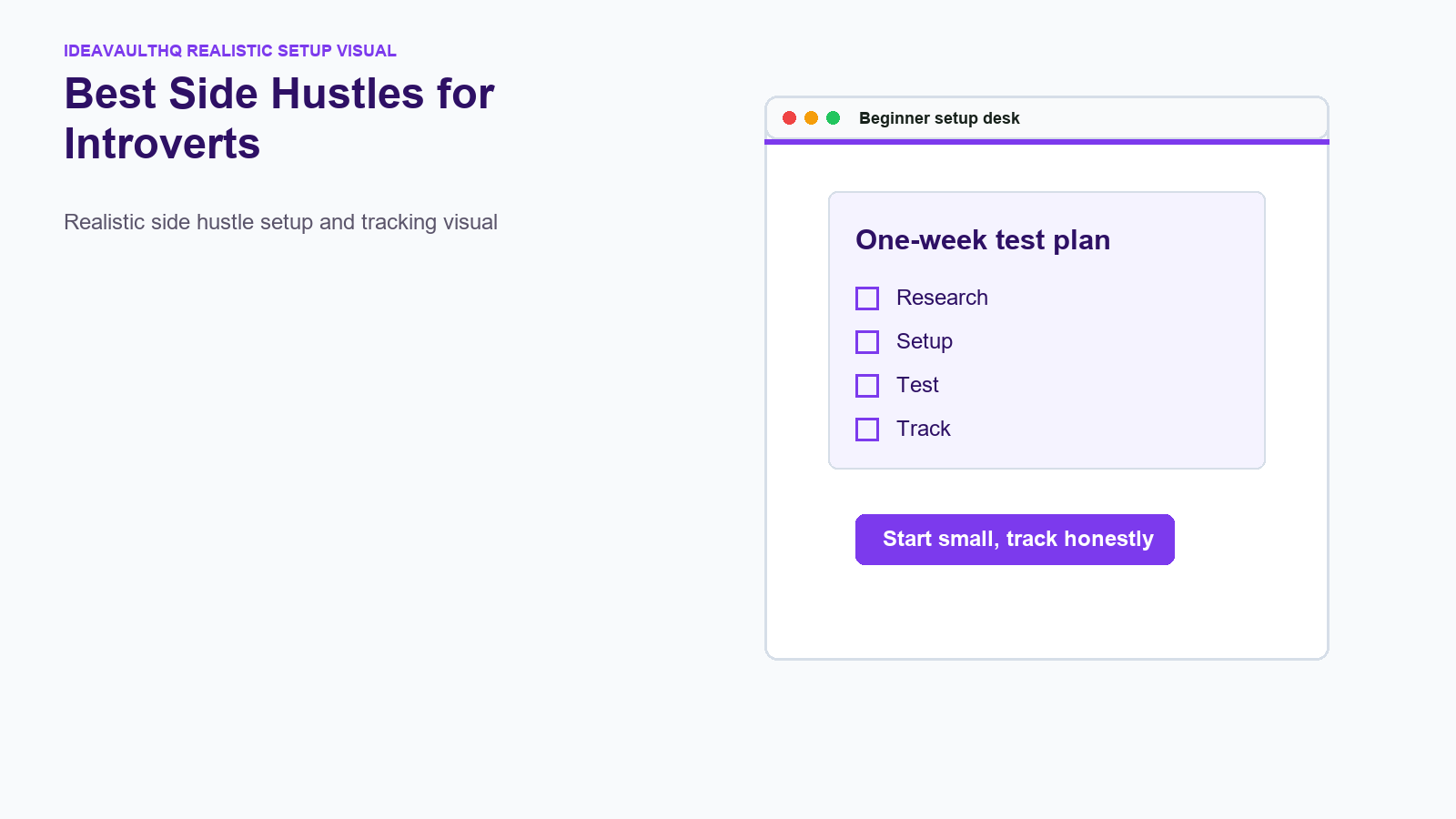 IDEAVAULTHQ REALISTIC SETUP VISUAL

Best Side Hustles for Introverts

Realistic side hustle setup and tracking visual

Beginner setup desk

One-week test plan

Research

Setup

Test

Track

Start small, track honestly